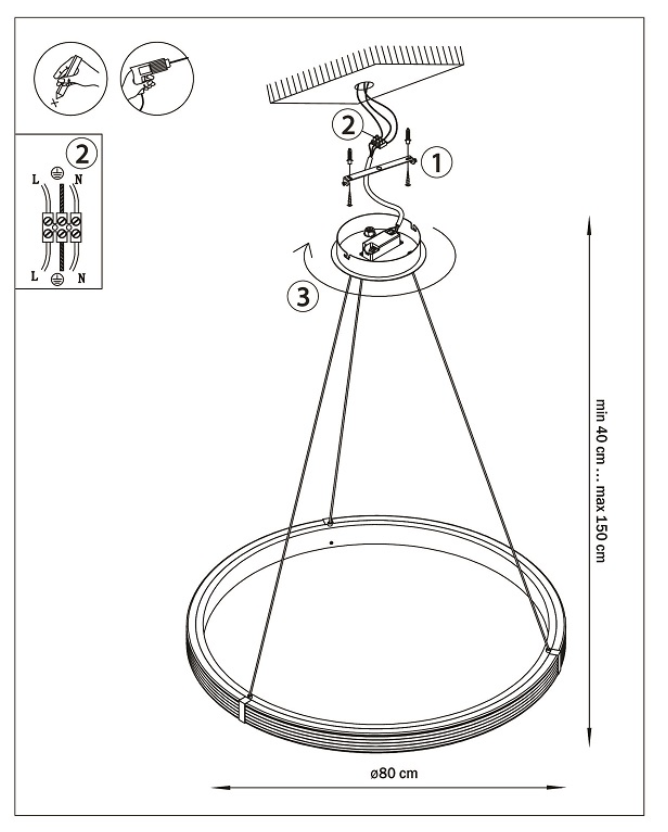 2
L
N
L
N
2
1
3
min 40 cm ... max 150 cm
ø80 cm